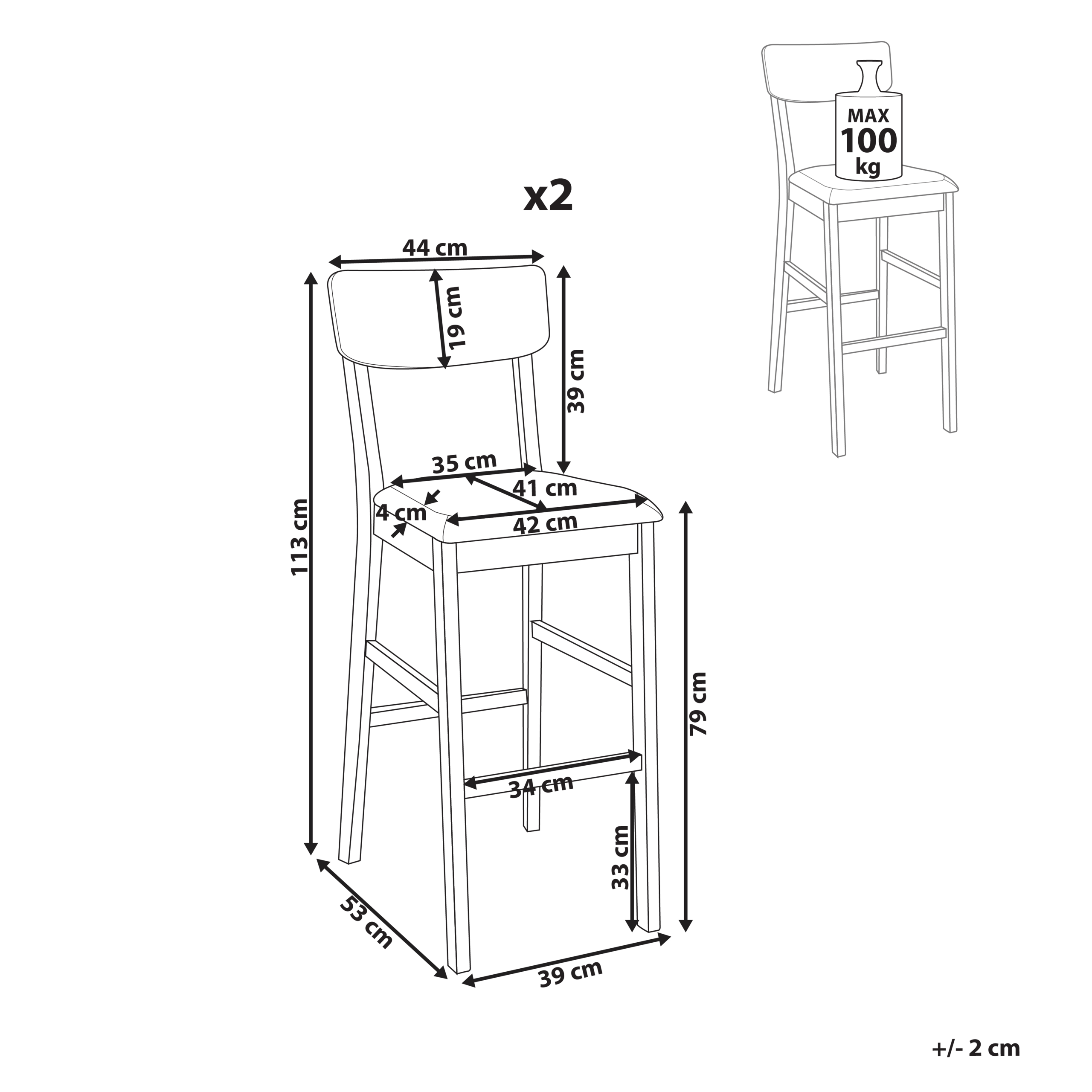 MAX
100
kg

x2

44 cm
19 cm
39 cm
113 cm
35 cm
41 cm
4 cm
42 cm
79 cm
34 cm
33 cm
53 cm
39 cm

+/- 2 cm