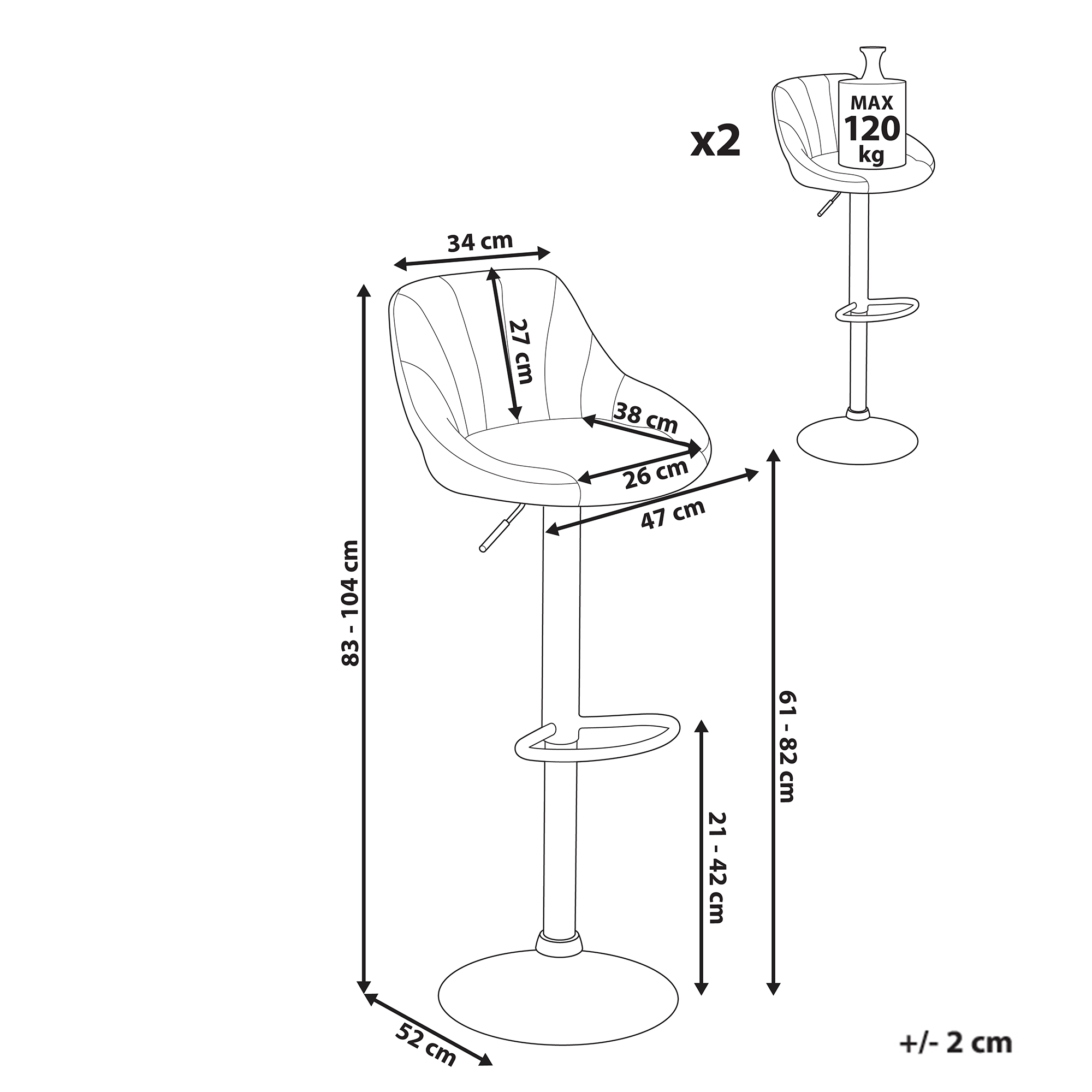 x2

MAX
120
kg

34 cm

27 cm

38 cm

26 cm

47 cm

83 - 104 cm

61 - 82 cm

21 - 42 cm

52 cm

+/- 2 cm