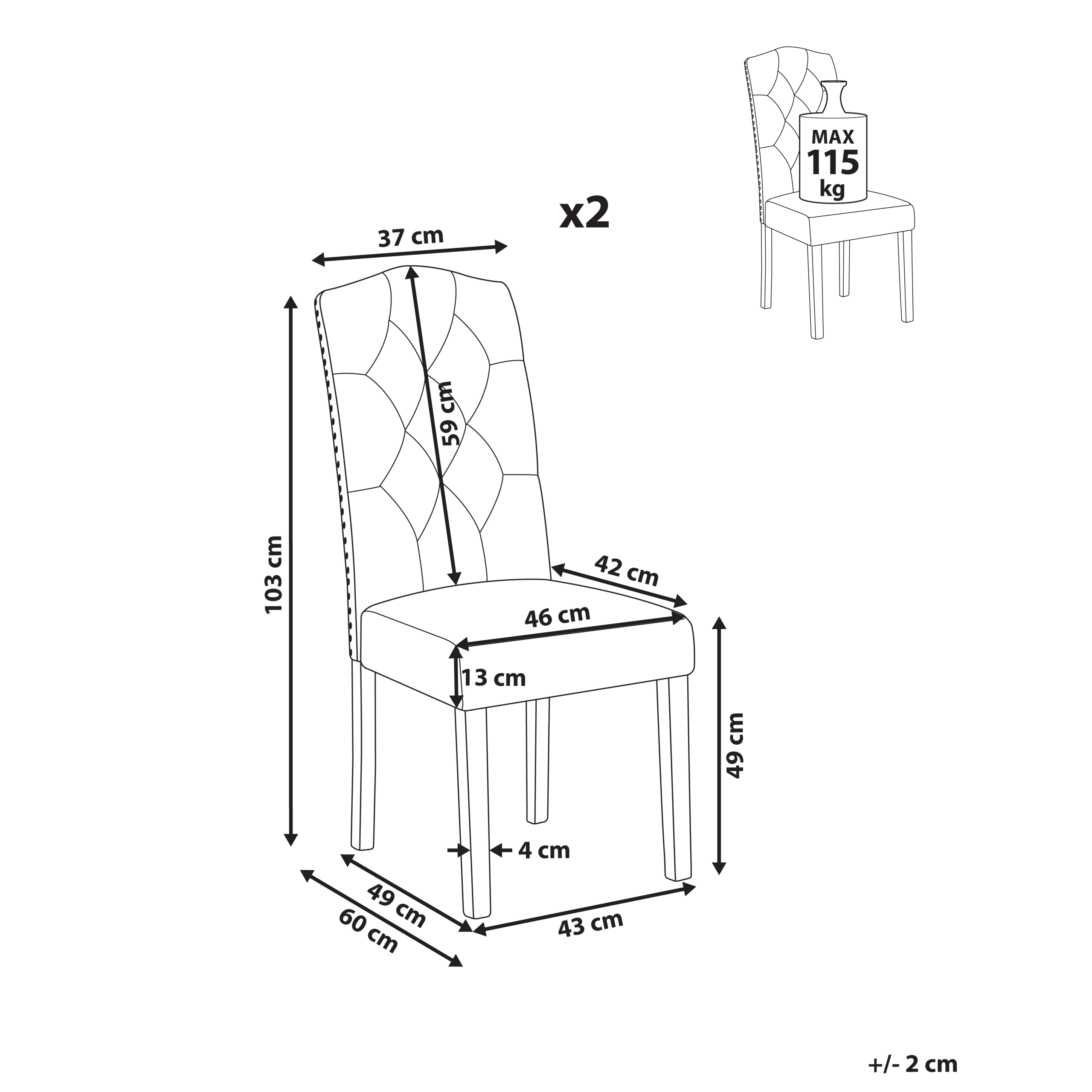 MAX
115
kg

x2

37 cm

59 cm

103 cm

42 cm

46 cm

13 cm

49 cm

4 cm

49 cm

60 cm

43 cm

+/- 2 cm