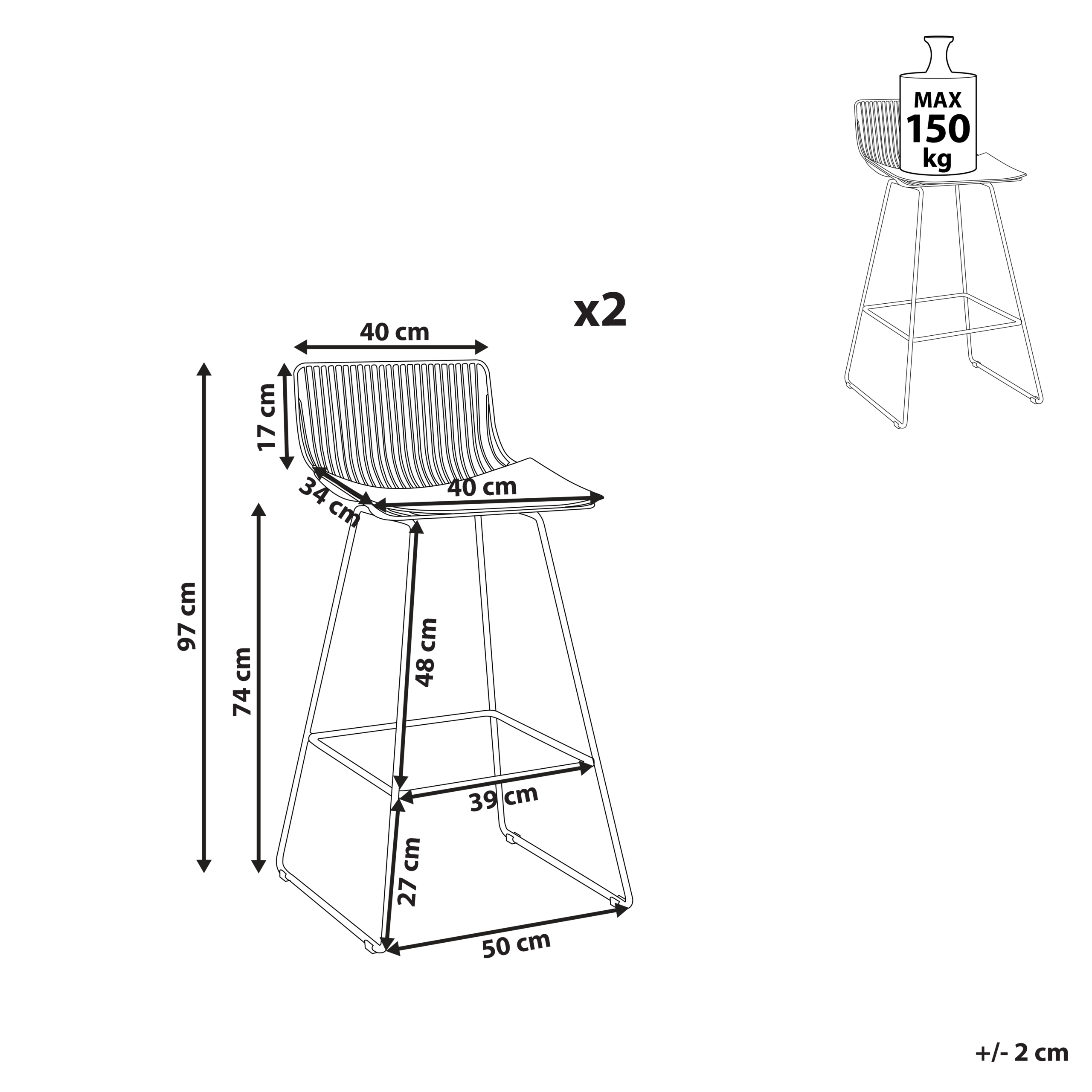 MAX
150
kg

x2

40 cm
17 cm
34 cm
40 cm
97 cm
74 cm
48 cm
39 cm
27 cm
50 cm

+/- 2 cm