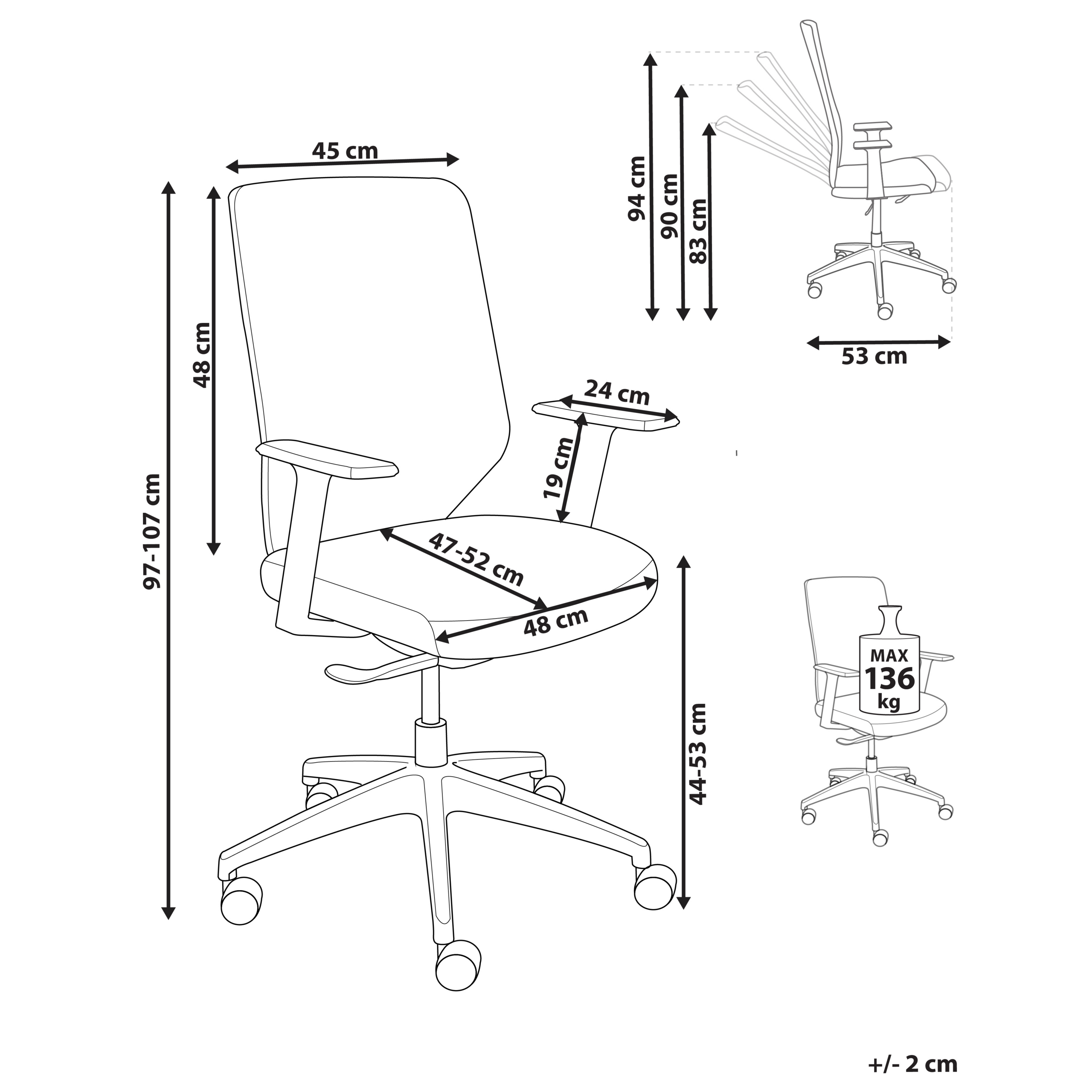 45 cm

97-107 cm

48 cm

24 cm

19 cm

47-52 cm

48 cm

44-53 cm

94 cm

90 cm

83 cm

53 cm

MAX
136
kg

+/- 2 cm