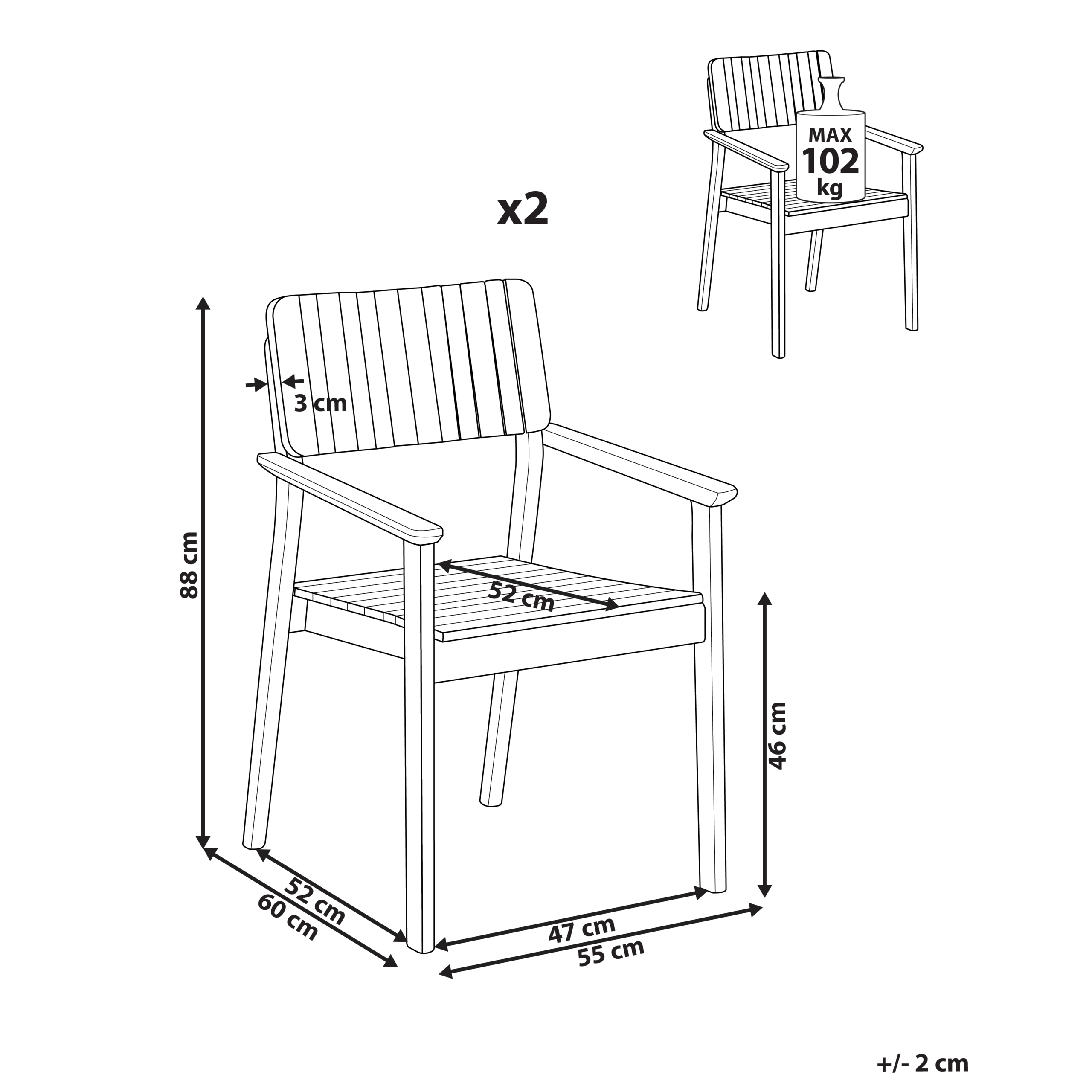 MAX
102
kg

x2

3 cm

88 cm

52 cm

46 cm

52 cm
60 cm

47 cm
55 cm

+/- 2 cm