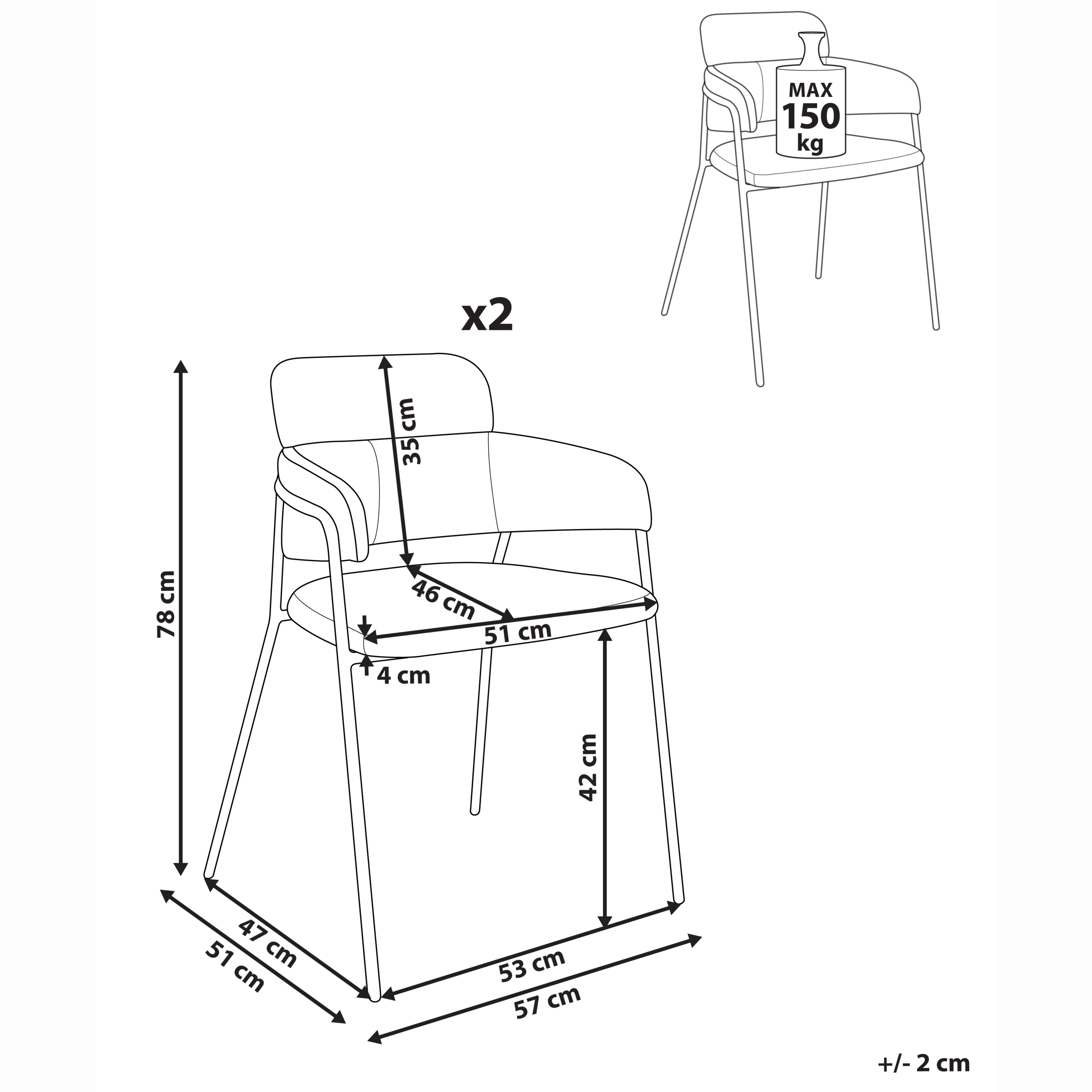 MAX
150
kg

x2

35 cm
78 cm
46 cm
51 cm
4 cm
42 cm
47 cm
51 cm
53 cm
57 cm

+/- 2 cm