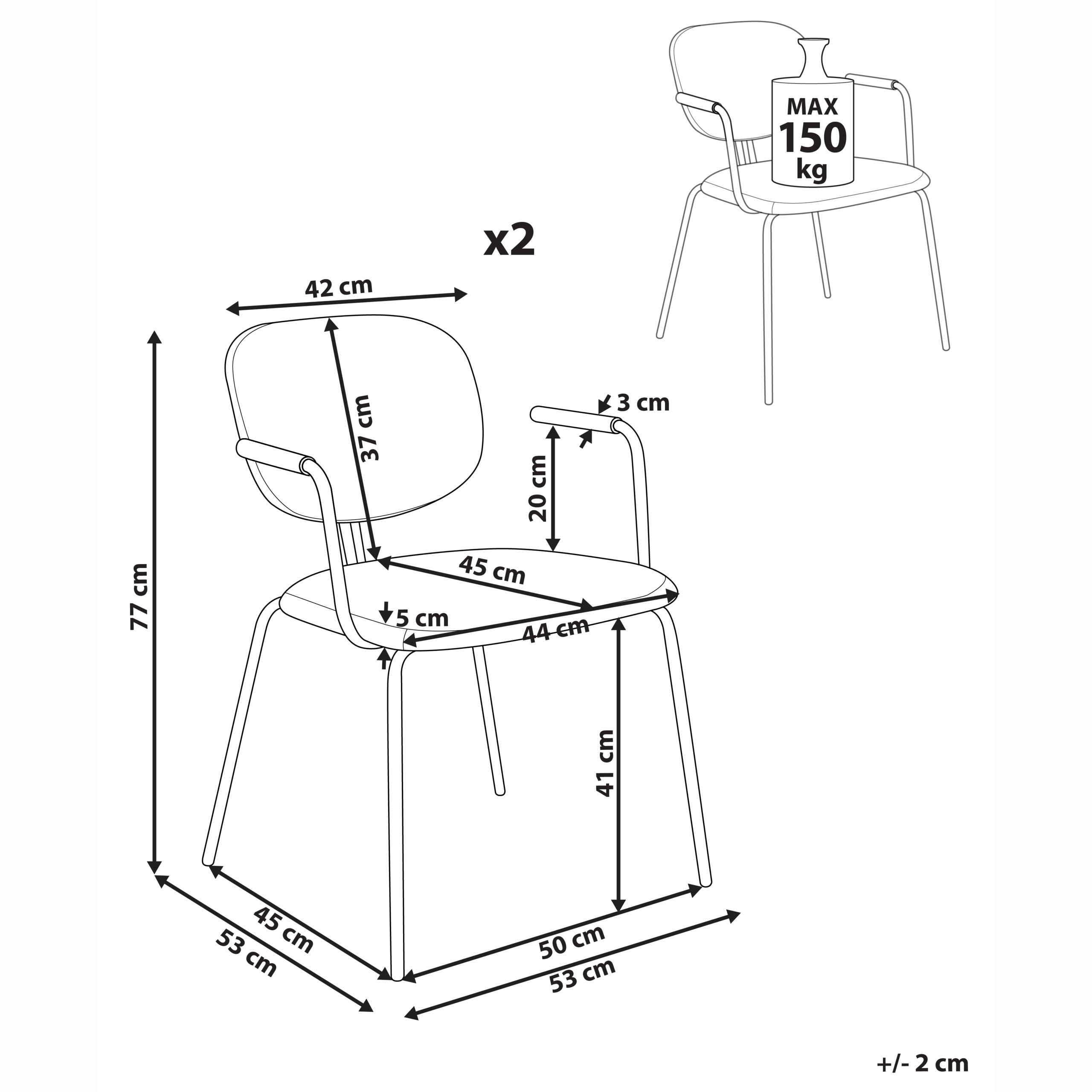 MAX
150
kg

x2

42 cm

37 cm

3 cm

20 cm

77 cm

45 cm

5 cm

44 cm

41 cm

45 cm

53 cm

50 cm

53 cm

+/- 2 cm