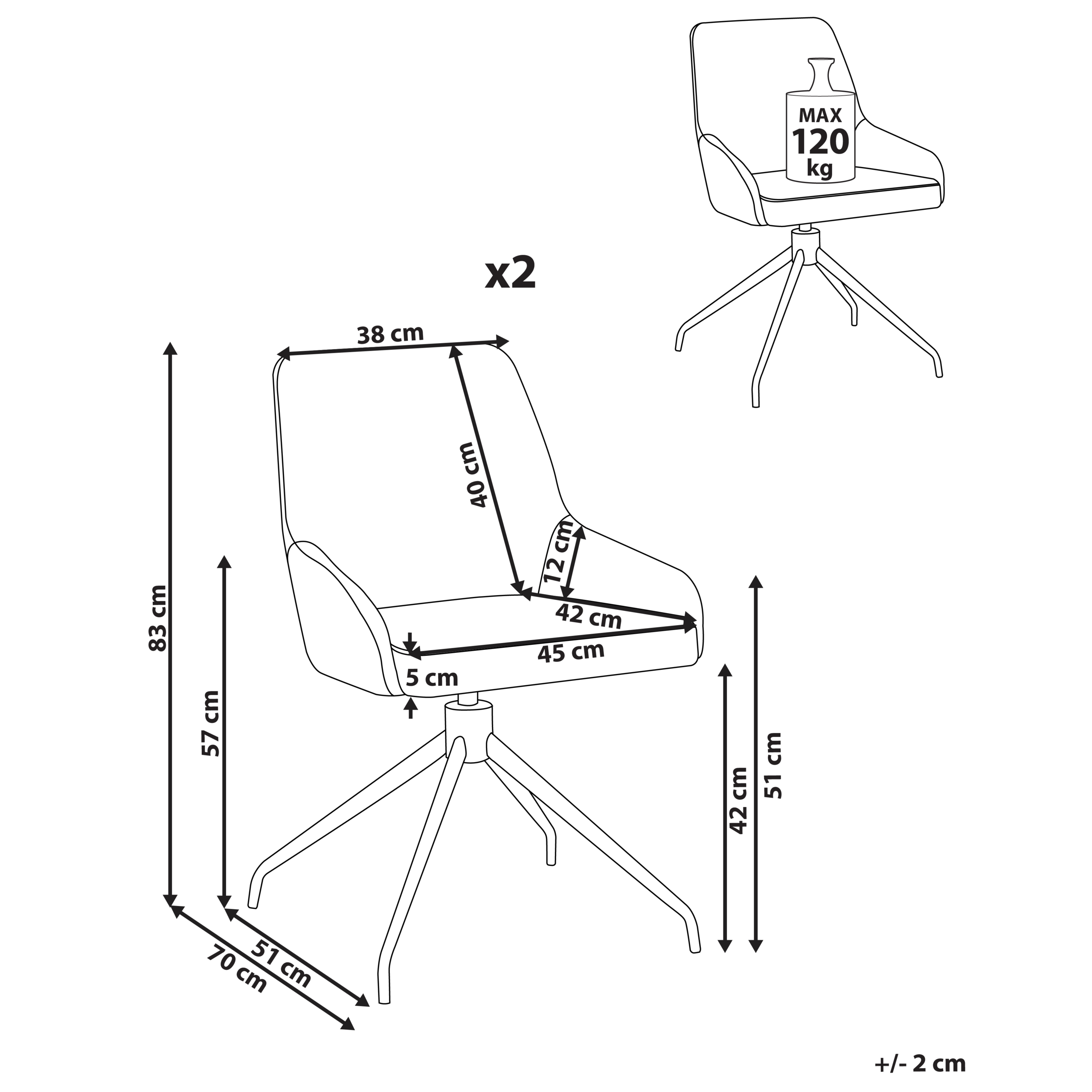 MAX
120
kg

x2

38 cm
40 cm
12 cm
42 cm
45 cm
5 cm
83 cm
57 cm
42 cm
51 cm
51 cm
70 cm

+/- 2 cm